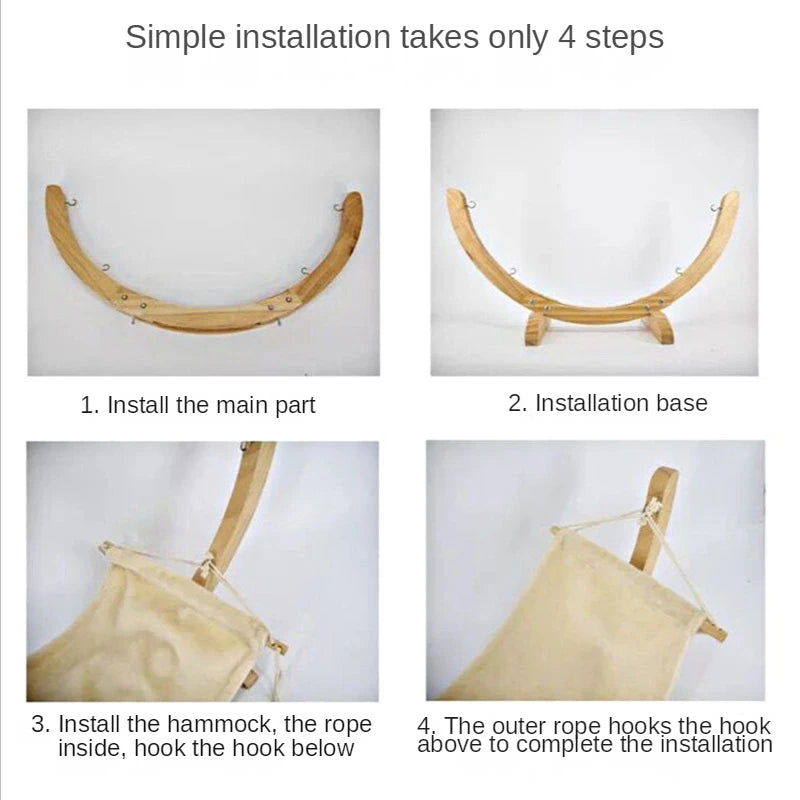 Simple installation takes only 4 steps

1. Install the main part

2. Installation base

3. Install the hammock, the rope inside, hook the hook below

4. The outer rope hooks the hook above to complete the installation