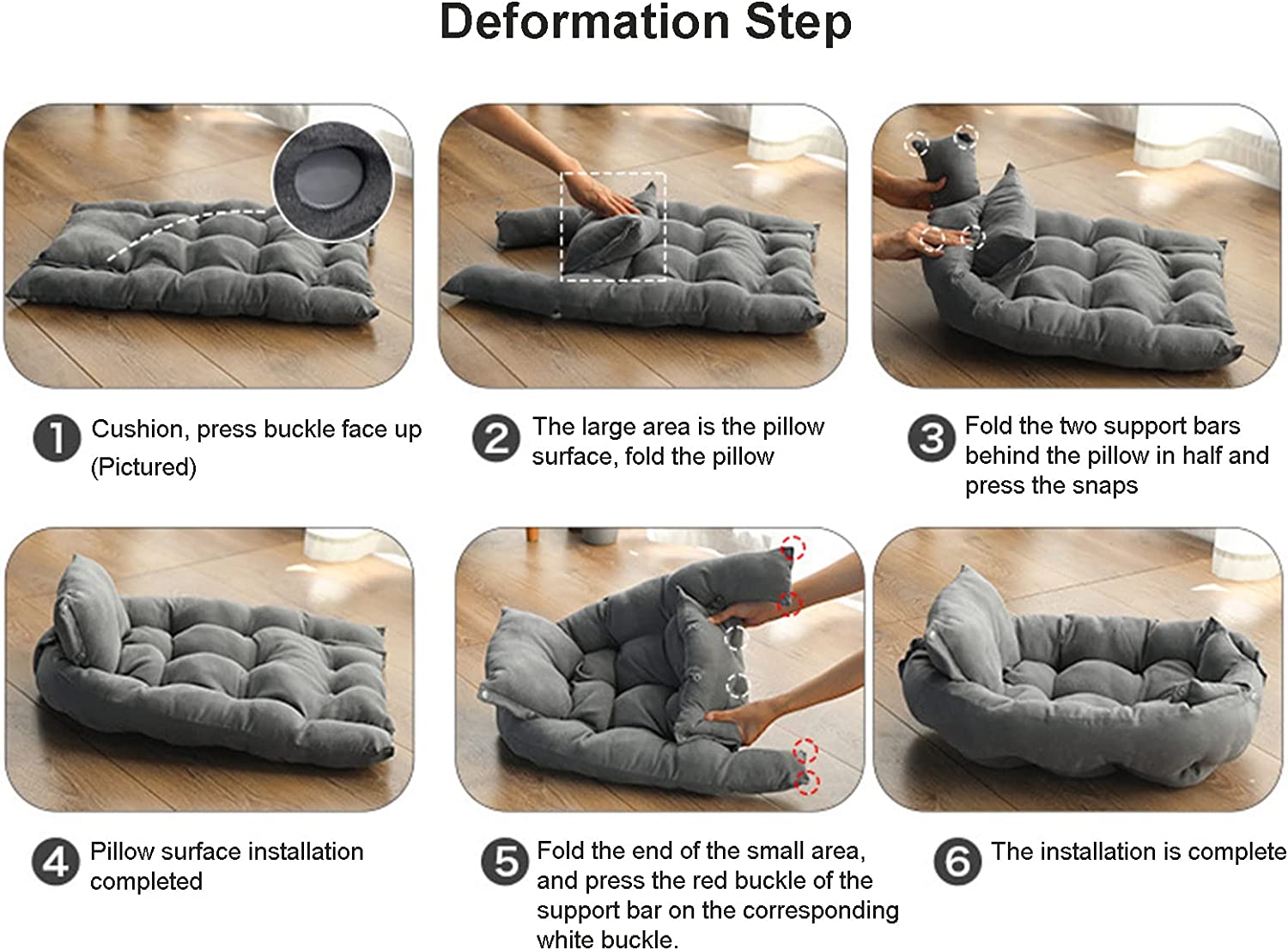 Deformation Step

1 Cushion, press buckle face up (Pictured)

2 The large area is the pillow surface, fold the pillow

3 Fold the two support bars behind the pillow in half and press the snaps

4 Pillow surface installation completed

5 Fold the end of the small area, and press the red buckle of the support bar on the corresponding white buckle.

6 The installation is complete